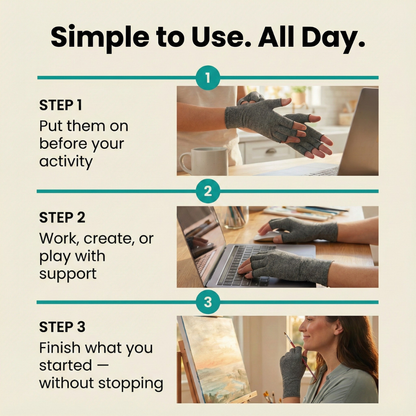 Simple to Use. All Day.

1

STEP 1
Put them on before your activity

2

STEP 2
Work, create, or play with support

3

STEP 3
Finish what you started — without stopping