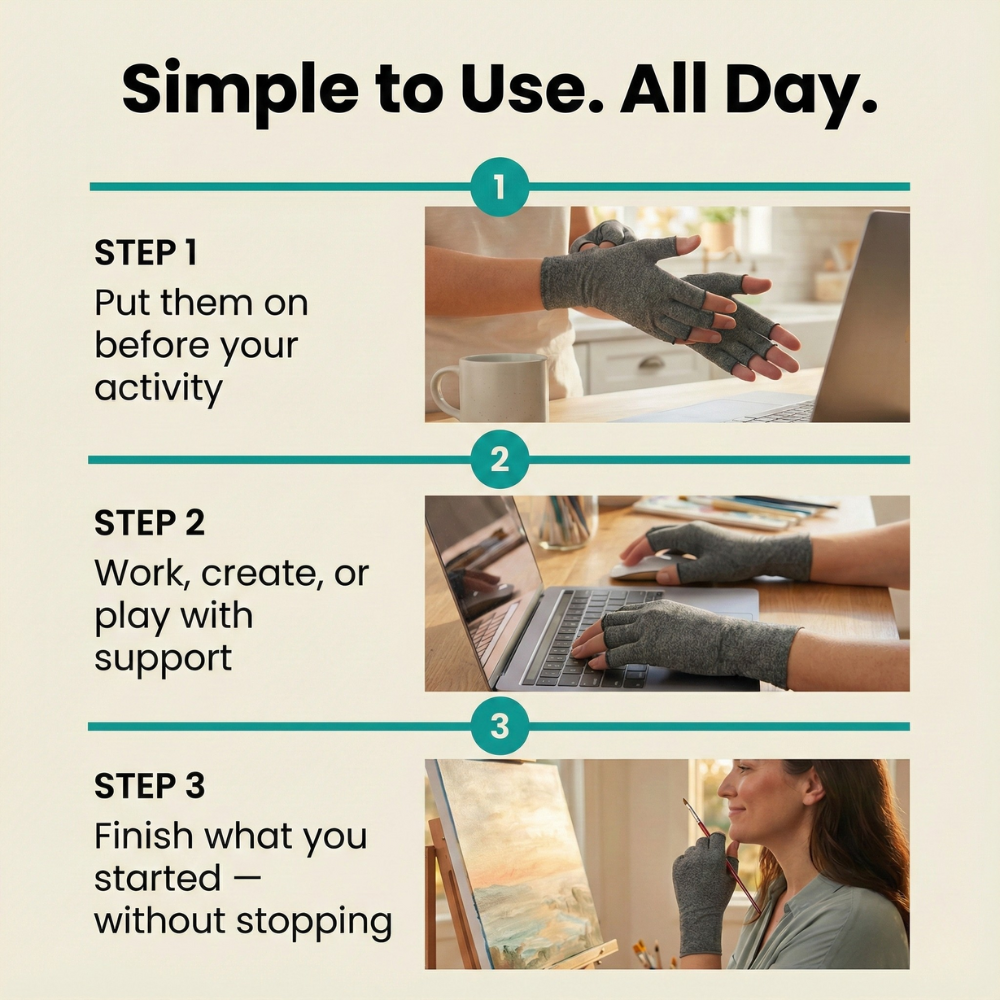 Simple to Use. All Day.

1

STEP 1
Put them on before your activity

2

STEP 2
Work, create, or play with support

3

STEP 3
Finish what you started — without stopping